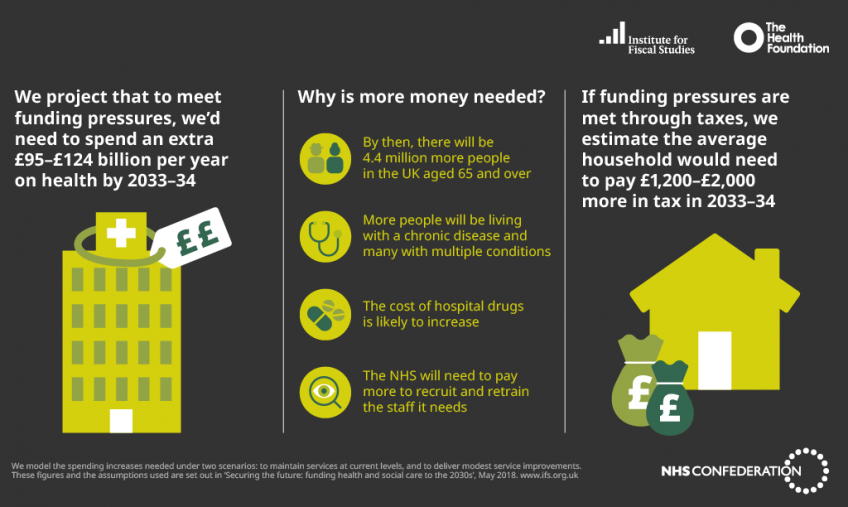 Institute for Fiscal Studies

The Health Foundation

We project that to meet funding pressures, we'd need to spend an extra £95–£124 billion per year on health by 2033–34

££

Why is more money needed?

By then, there will be 4.4 million more people in the UK aged 65 and over

More people will be living with a chronic disease and many with multiple conditions

The cost of hospital drugs is likely to increase

The NHS will need to pay more to recruit and retrain the staff it needs

If funding pressures are met through taxes, we estimate the average household would need to pay £1,200–£2,000 more in tax in 2033–34

£

£

We model the spending increases needed under two scenarios: to maintain services at current levels, and to deliver modest service improvements. These figures and the assumptions used are set out in 'Securing the future: funding health and social care to the 2030s', May 2018. www.ifs.org.uk

NHS CONFEDERATION